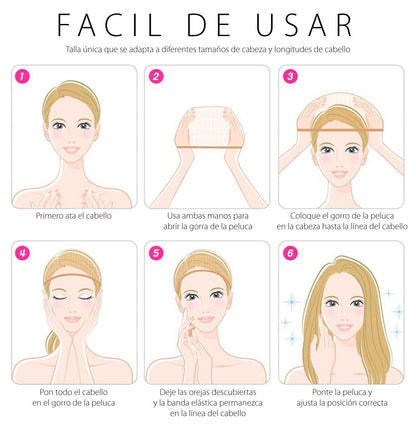 FACIL DE USAR

Talla única que se adapta a diferentes tamaños de cabeza y longitudes de cabello

1
Primero ata el cabello

2
Usa ambas manos para abrir la gorra de la peluca

3
Coloque el gorro de la peluca en la cabeza hasta la línea del cabello

4
Pon todo el cabello en el gorro de la peluca

5
Deje las orejas descubiertas y la banda elástica permanezca en la línea del cabello

6
Ponte la peluca y ajusta la posición correcta