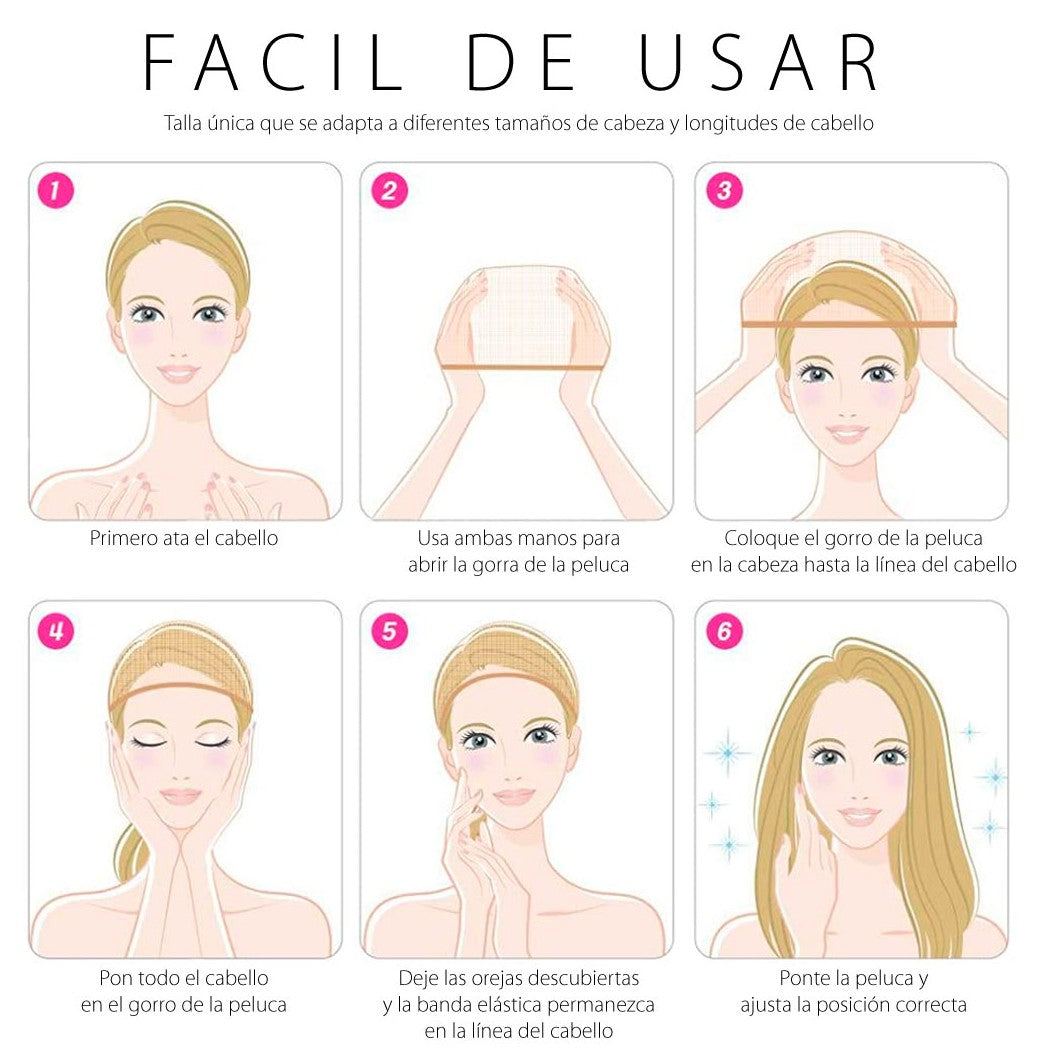 FACIL DE USAR

Talla única que se adapta a diferentes tamaños de cabeza y longitudes de cabello

1

Primero ata el cabello

2

Usa ambas manos para abrir la gorra de la peluca

3

Coloque el gorro de la peluca en la cabeza hasta la línea del cabello

4

Pon todo el cabello en el gorro de la peluca

5

Deje las orejas descubiertas y la banda elástica permanezca en la línea del cabello

6

Ponte la peluca y ajusta la posición correcta